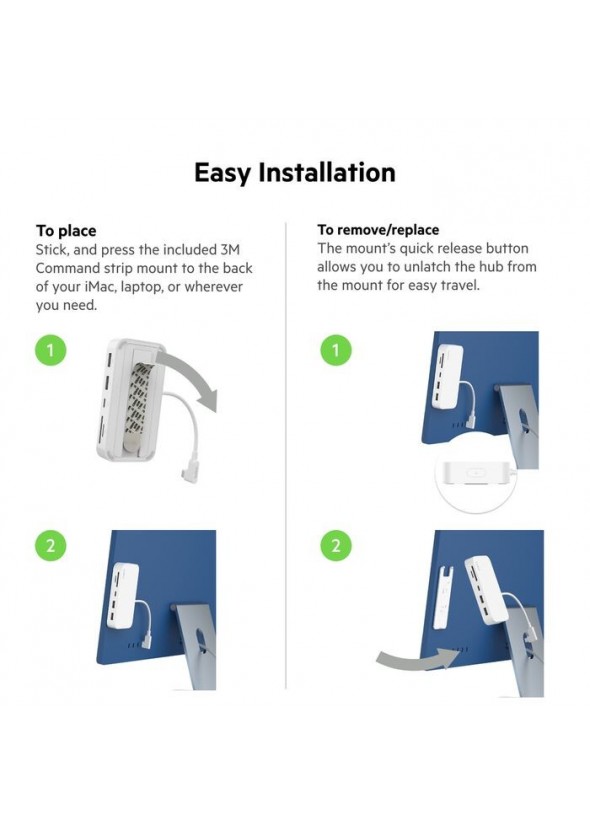 Easy Installation

To place
Stick, and press the included 3M Command strip mount to the back of your iMac, laptop, or wherever you need.

1

2

To remove/replace
The mount's quick release button allows you to unlatch the hub from the mount for easy travel.

1

2